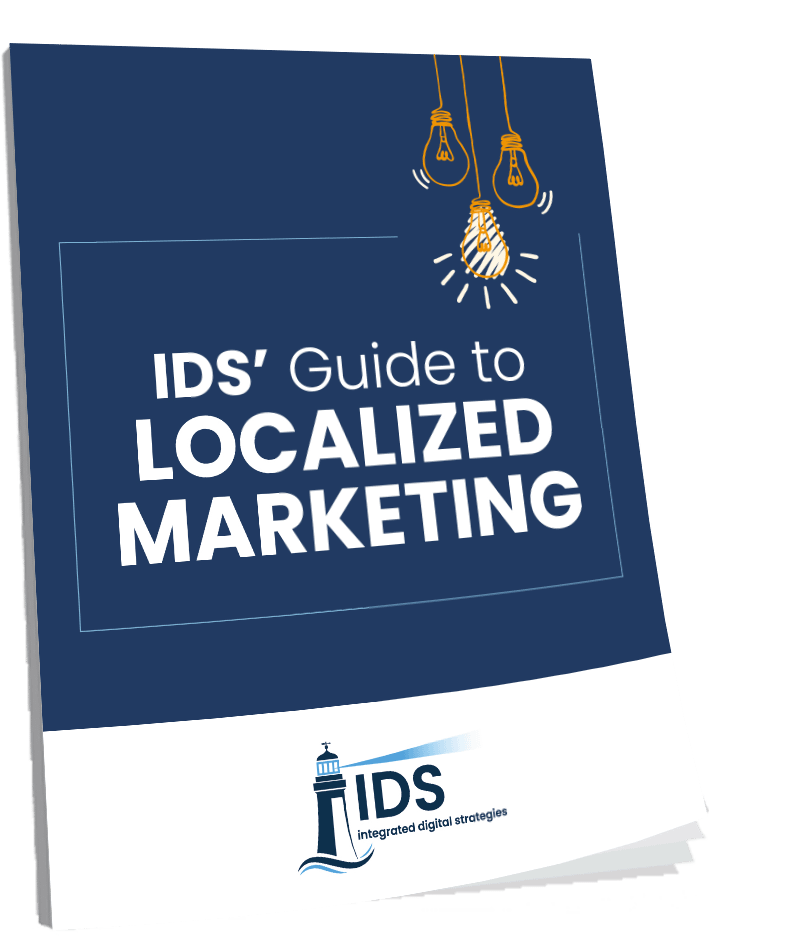 IDS' Guide to
LOCALIZED
MARKETING

IDS
integrated digital strategies